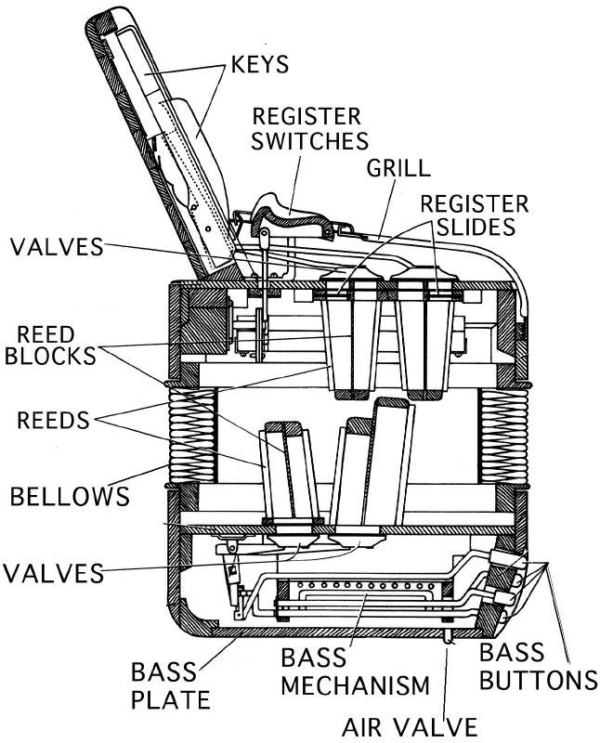 KEYS
REGISTER SWITCHES
GRILL
REGISTER SLIDES
VALVES
REED BLOCKS
REEDS
BELLOWS
VALVES
BASS PLATE
BASS MECHANISM
AIR VALVE
BASS BUTTONS